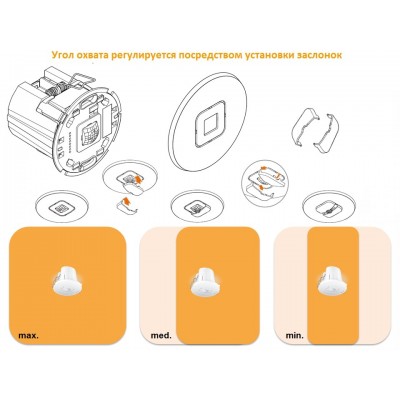 Угол охвата регулируется посредством установки заслонок

max.

med.

min.